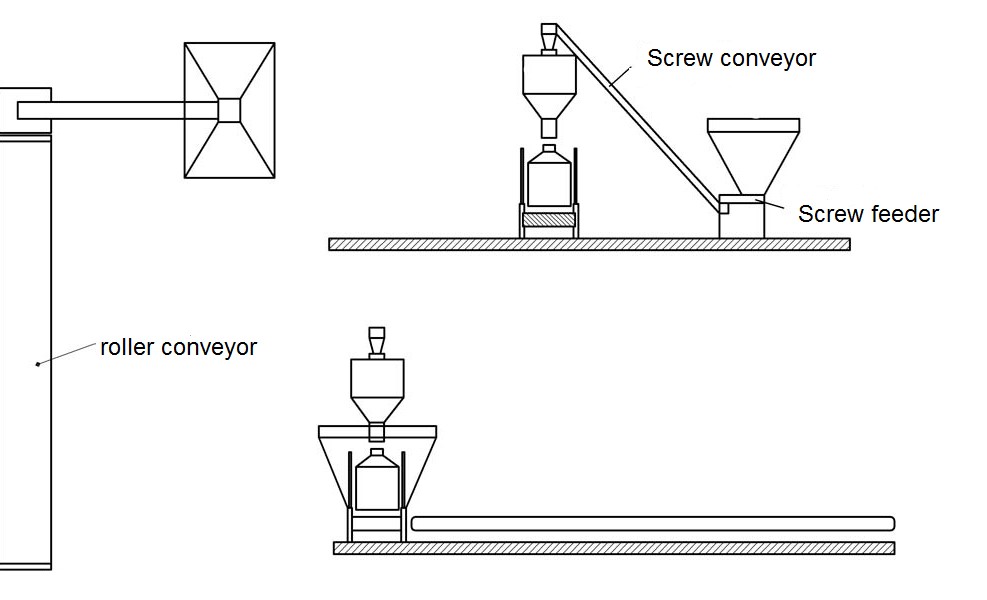 Screw conveyor

Screw feeder

roller conveyor